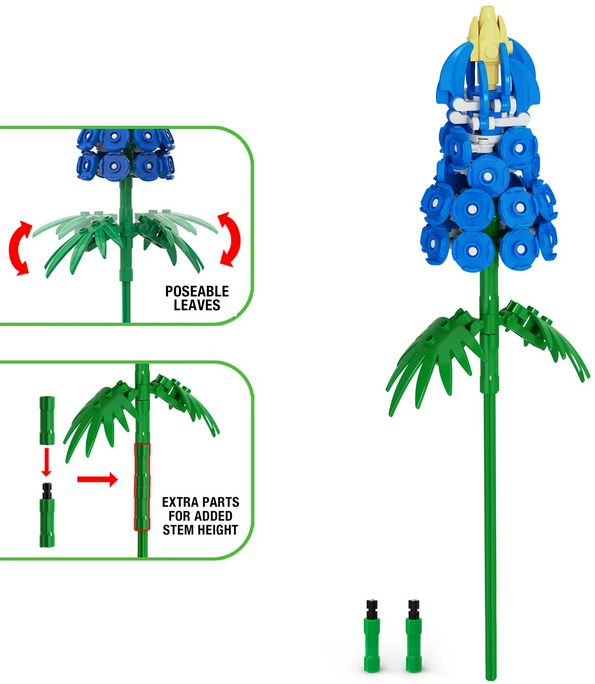 POSEABLE LEAVES

EXTRA PARTS FOR ADDED STEM HEIGHT